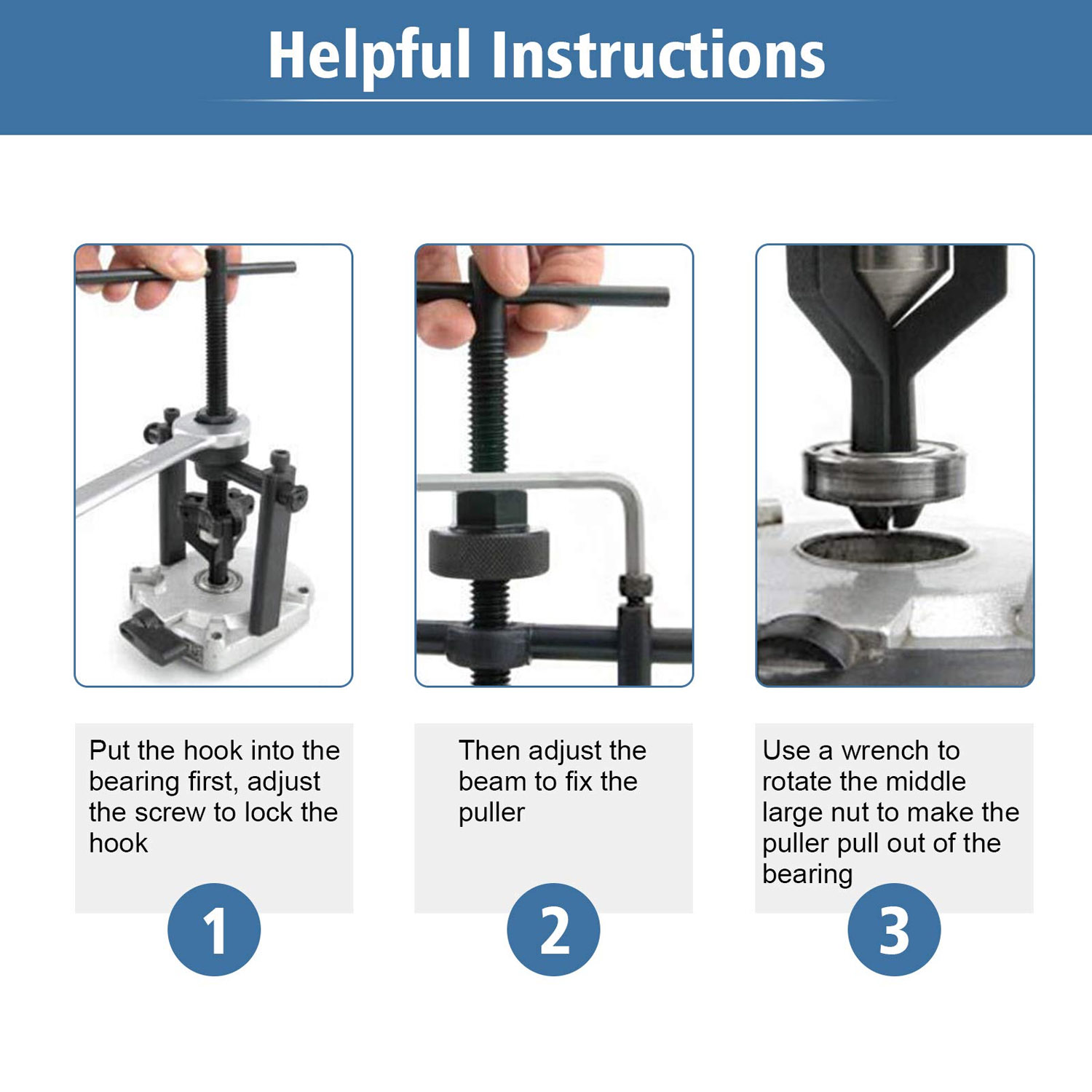 Helpful Instructions

Put the hook into the bearing first, adjust the screw to lock the hook

1

Then adjust the beam to fix the puller

2

Use a wrench to rotate the middle large nut to make the puller pull out of the bearing

3